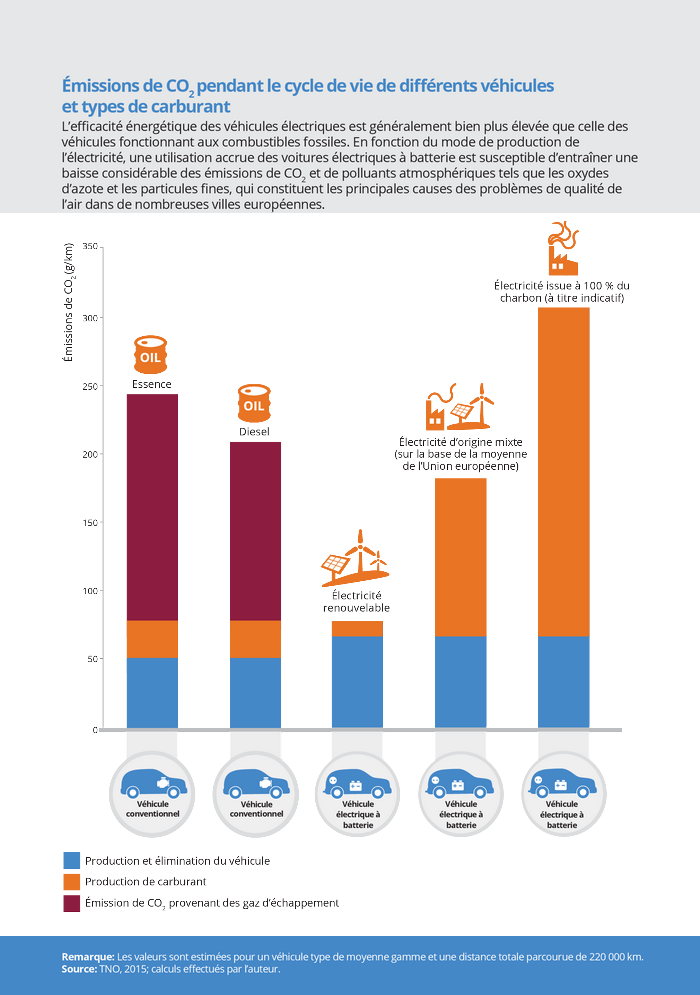 Émissions de $CO_2$ pendant le cycle de vie de différents véhicules et types de carburant

L'efficacité énergétique des véhicules électriques est généralement bien plus élevée que celle des véhicules fonctionnant aux combustibles fossiles. En fonction du mode de production de l'électricité, une utilisation accrue des voitures électriques à batterie est susceptible d'entraîner une baisse considérable des émissions de $CO_2$ et de polluants atmosphériques tels que les oxydes d'azote et les particules fines, qui constituent les principales causes des problèmes de qualité de l'air dans de nombreuses villes européennes.

Émissions de $CO_2$ (g/km)

350
300
250
200
150
100
50
0

OIL
Essence

OIL
Diesel

Électricité renouvelable

Électricité d'origine mixte (sur la base de la moyenne de l'Union européenne)

Électricité issue à 100 % du charbon (à titre indicatif)

Véhicule conventionnel

Véhicule conventionnel

Véhicule électrique à batterie

Véhicule électrique à batterie

Véhicule électrique à batterie

Production et élimination du véhicule
Production de carburant
Émission de $CO_2$ provenant des gaz d'échappement

Remarque: Les valeurs sont estimées pour un véhicule type de moyenne gamme et une distance totale parcourue de 220 000 km.
Source: TNO, 2015; calculs effectués par l'auteur.