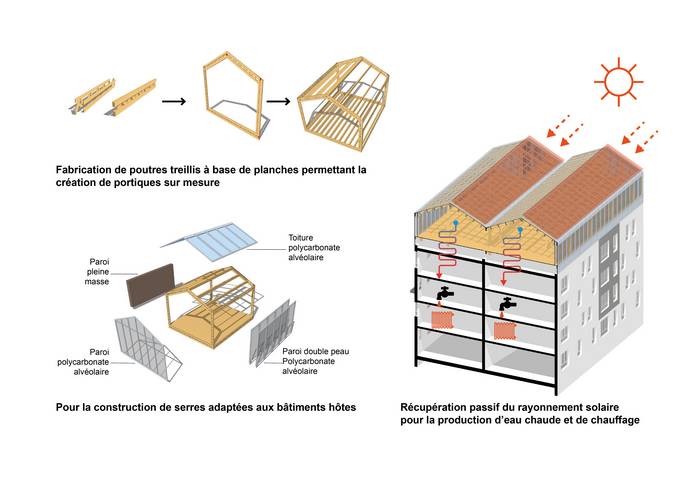 Fabrication de poutres treillis à base de planches permettant la création de portiques sur mesure

Toiture polycarbonate alvéolaire

Paroi pleine masse

Paroi polycarbonate alvéolaire

Paroi double peau Polycarbonate alvéolaire

Pour la construction de serres adaptées aux bâtiments hôtes

Récupération passif du rayonnement solaire pour la production d'eau chaude et de chauffage