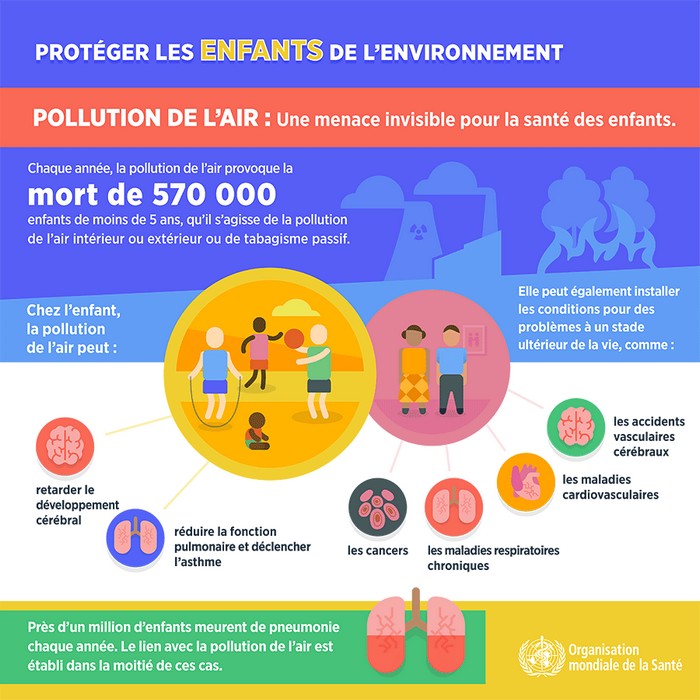 PROTÉGER LES ENFANTS DE L'ENVIRONNEMENT

POLLUTION DE L'AIR : Une menace invisible pour la santé des enfants.

Chaque année, la pollution de l'air provoque la mort de 570 000 enfants de moins de 5 ans, qu'il s'agisse de la pollution de l'air intérieur ou extérieur ou de tabagisme passif.

Chez l'enfant, la pollution de l'air peut :

retarder le développement cérébral

réduire la fonction pulmonaire et déclencher l'asthme

Elle peut également installer les conditions pour des problèmes à un stade ultérieur de la vie, comme :

les accidents vasculaires cérébraux

les maladies cardiovasculaires

les cancers

les maladies respiratoires chroniques

Près d'un million d'enfants meurent de pneumonie chaque année. Le lien avec la pollution de l'air est établi dans la moitié de ces cas.

Organisation mondiale de la Santé